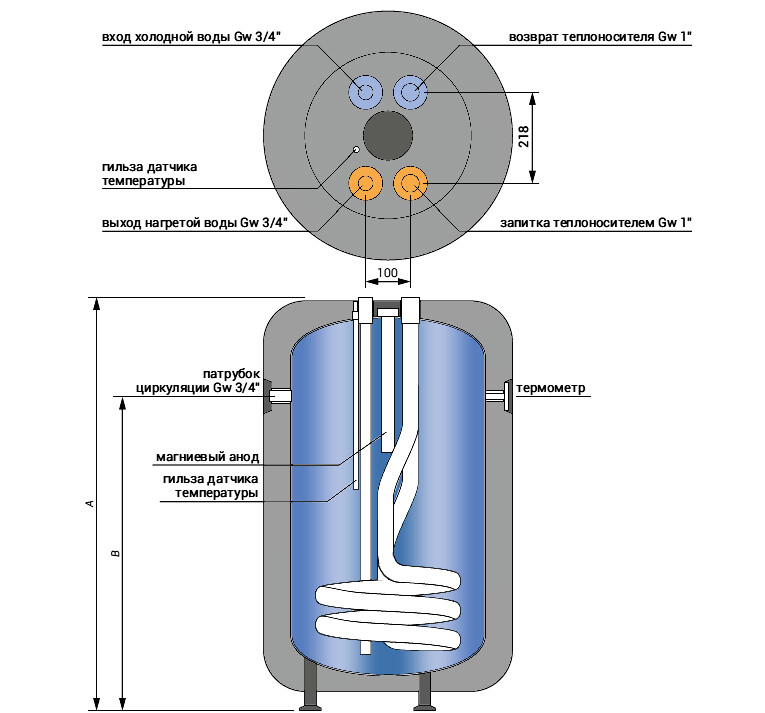 вход холодной воды Gw 3/4"

возврат теплоносителя Gw 1"

218

гильза датчика температуры

выход нагретой воды Gw 3/4"

запитка теплоносителем Gw 1"

100

патрубок циркуляции Gw 3/4"

термометр

магниевый анод

гильза датчика температуры

A

B